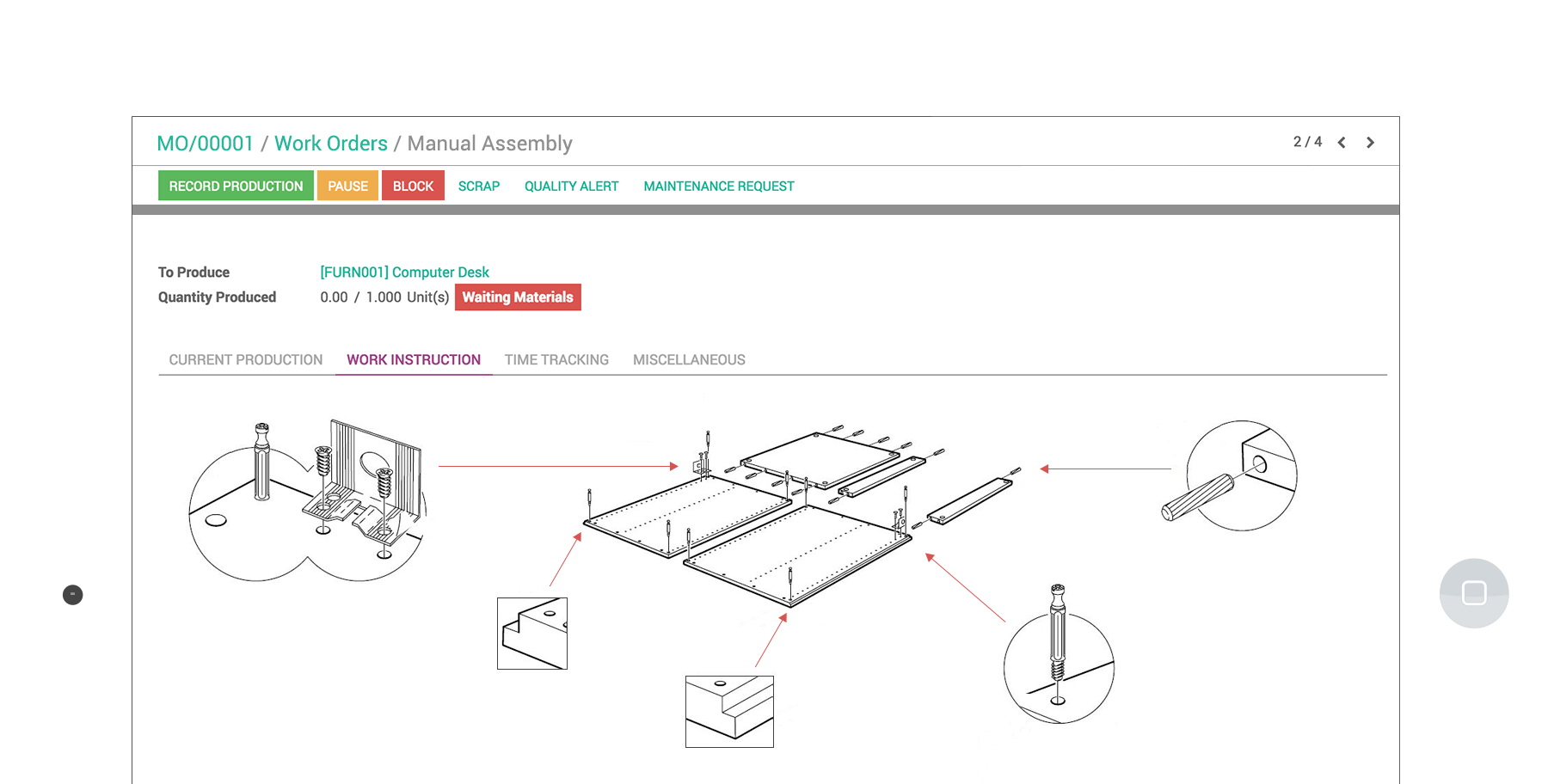 MO/00001 / Work Orders / Manual Assembly

2 / 4

RECORD PRODUCTION PAUSE BLOCK SCRAP QUALITY ALERT MAINTENANCE REQUEST

To Produce [FURN001] Computer Desk
Quantity Produced 0.00 / 1.000 Unit(s) Waiting Materials

CURRENT PRODUCTION WORK INSTRUCTION TIME TRACKING MISCELLANEOUS